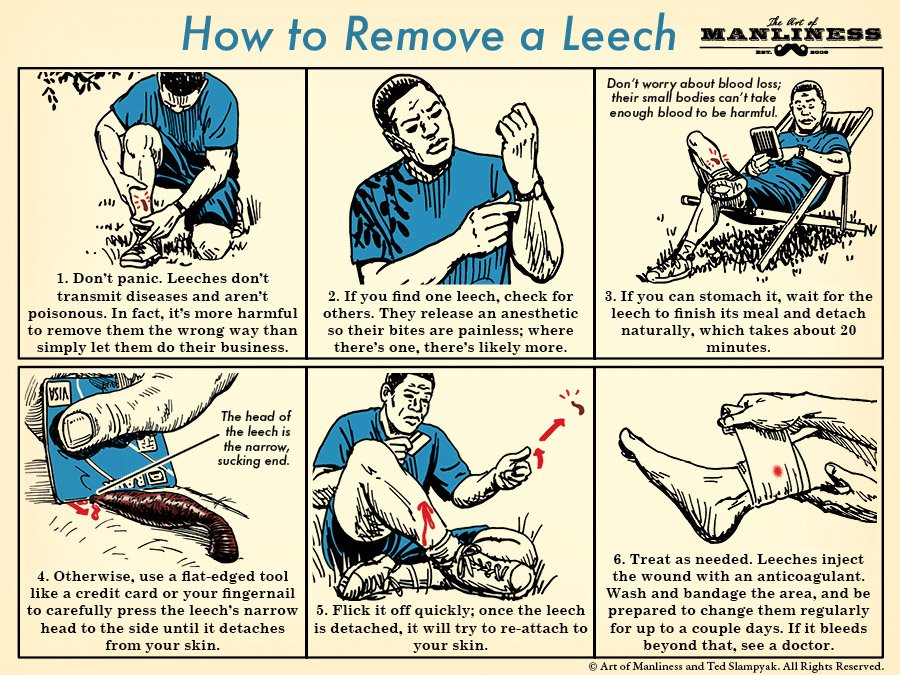 How to Remove a Leech

The Art of MANLINESS EST. 2008

1. Don't panic. Leeches don't transmit diseases and aren't poisonous. In fact, it's more harmful to remove them the wrong way than simply let them do their business.

2. If you find one leech, check for others. They release an anesthetic so their bites are painless; where there's one, there's likely more.

Don't worry about blood loss; their small bodies can't take enough blood to be harmful.

3. If you can stomach it, wait for the leech to finish its meal and detach naturally, which takes about 20 minutes.

VISA

The head of the leech is the narrow, sucking end.

4. Otherwise, use a flat-edged tool like a credit card or your fingernail to carefully press the leech's narrow head to the side until it detaches from your skin.

5. Flick it off quickly; once the leech is detached, it will try to re-attach to your skin.

6. Treat as needed. Leeches inject the wound with an anticoagulant. Wash and bandage the area, and be prepared to change them regularly for up to a couple days. If it bleeds beyond that, see a doctor.

© Art of Manliness and Ted Slampyak. All Rights Reserved.